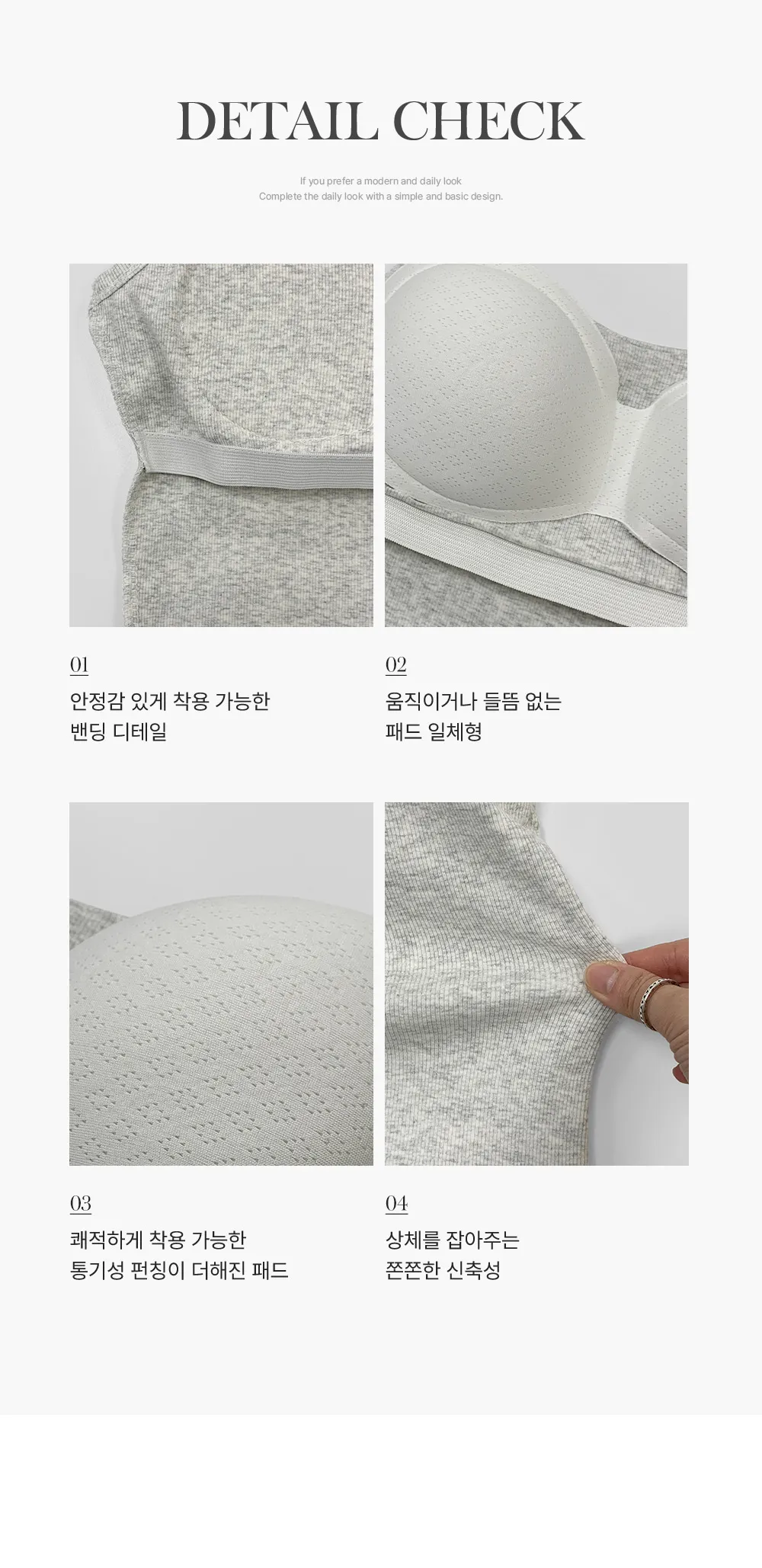 DETAIL CHECK

If you prefer a modern and daily look
Complete the daily look with a simple and basic design.

01
안정감 있게 착용 가능한
밴딩 디테일

02
움직이거나 들뜸 없는
패드 일체형

03
쾌적하게 착용 가능한
통기성 펀칭이 더해진 패드

04
상체를 잡아주는
쫀쫀한 신축성