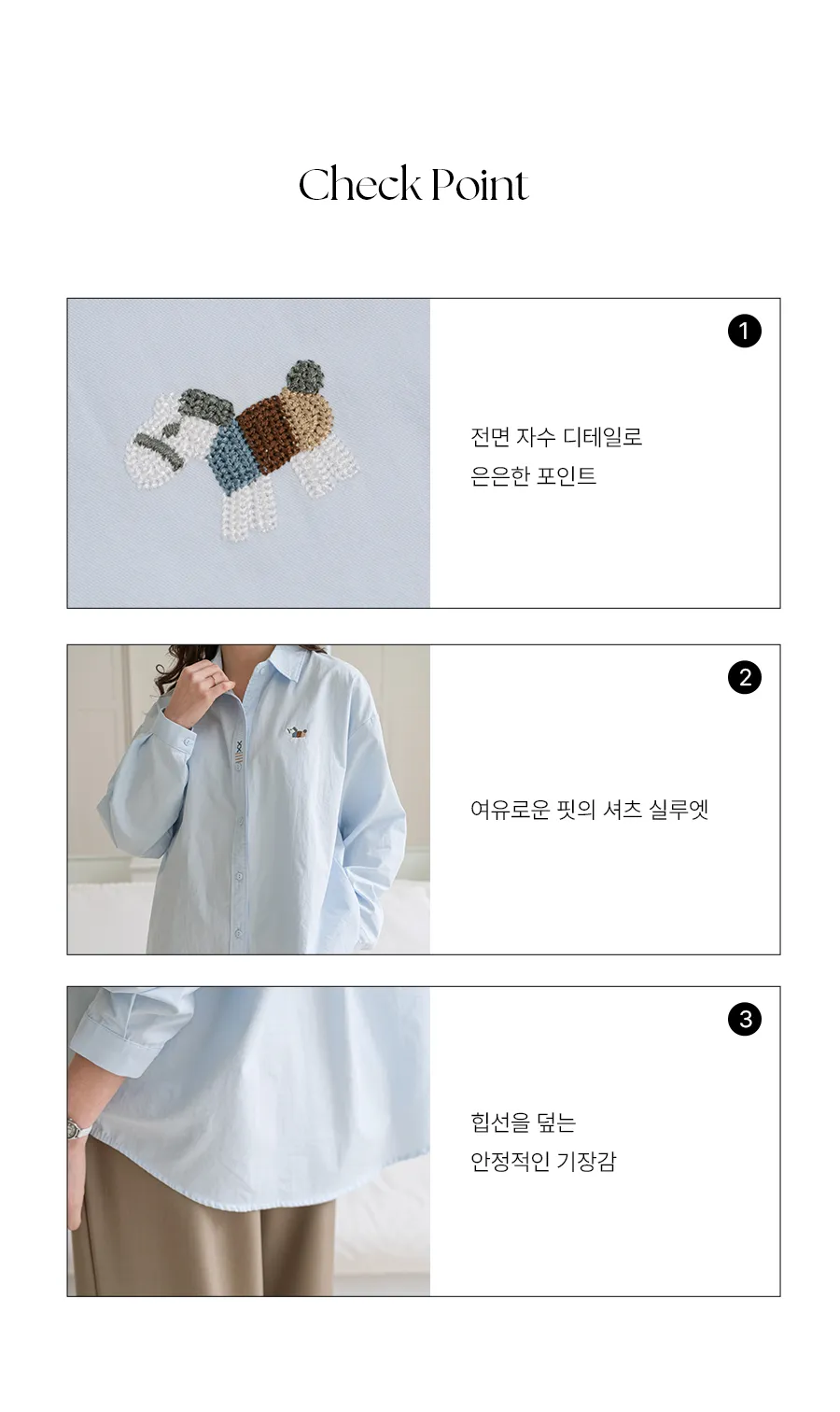 Check Point

1

전면 자수 디테일로
은은한 포인트

2

여유로운 핏의 셔츠 실루엣

3

힙선을 덮는
안정적인 기장감