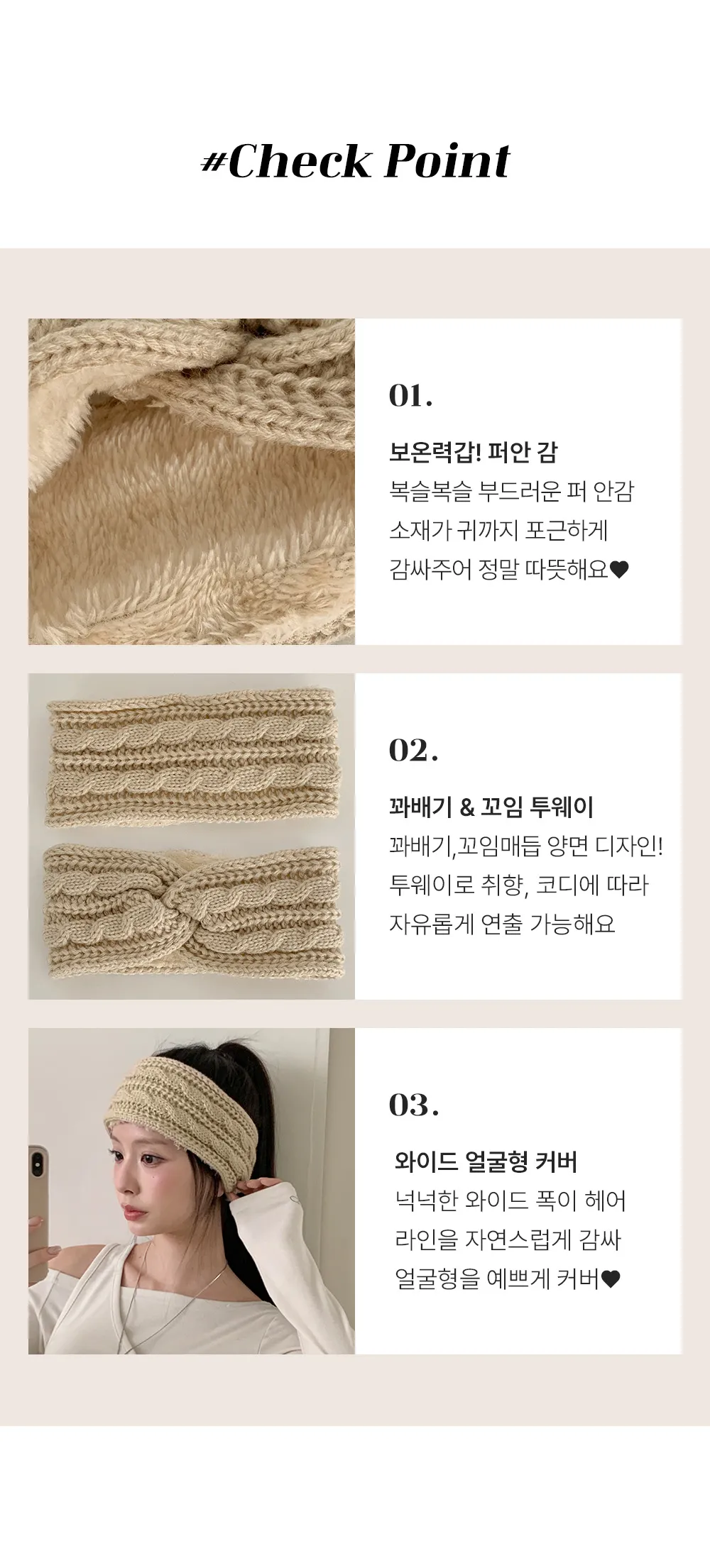 #Check Point

01.

보온력갑! 퍼안 감

복슬복슬 부드러운 퍼 안감 소재가 귀까지 포근하게 감싸주어 정말 따뜻해요♥

02.

꽈배기 & 꼬임 투웨이

꽈배기,꼬임매듭 양면 디자인! 투웨이로 취향, 코디에 따라 자유롭게 연출 가능해요

03.

와이드 얼굴형 커버

넉넉한 와이드 폭이 헤어 라인을 자연스럽게 감싸 얼굴형을 예쁘게 커버♥