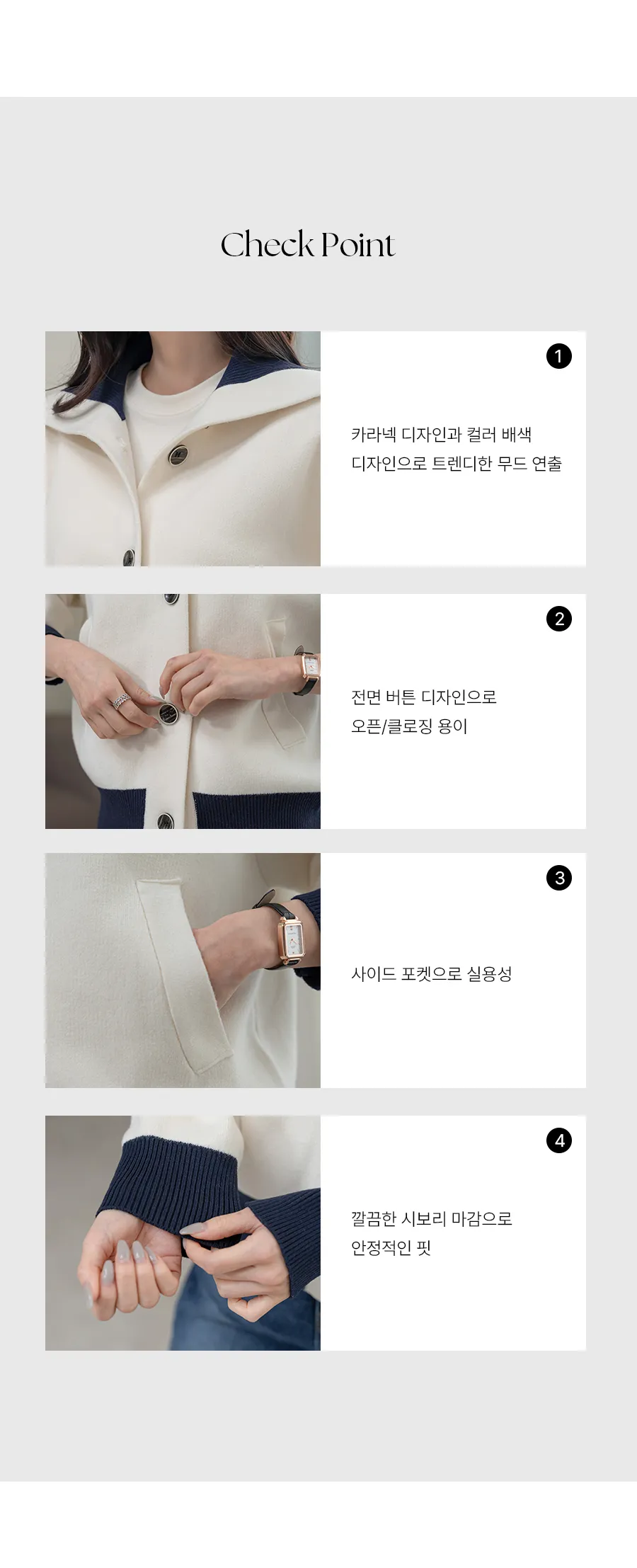 Check Point

1
카라넥 디자인과 컬러 배색 디자인으로 트렌디한 무드 연출

2
전면 버튼 디자인으로 오픈/클로징 용이

3
사이드 포켓으로 실용성

4
깔끔한 시보리 마감으로 안정적인 핏