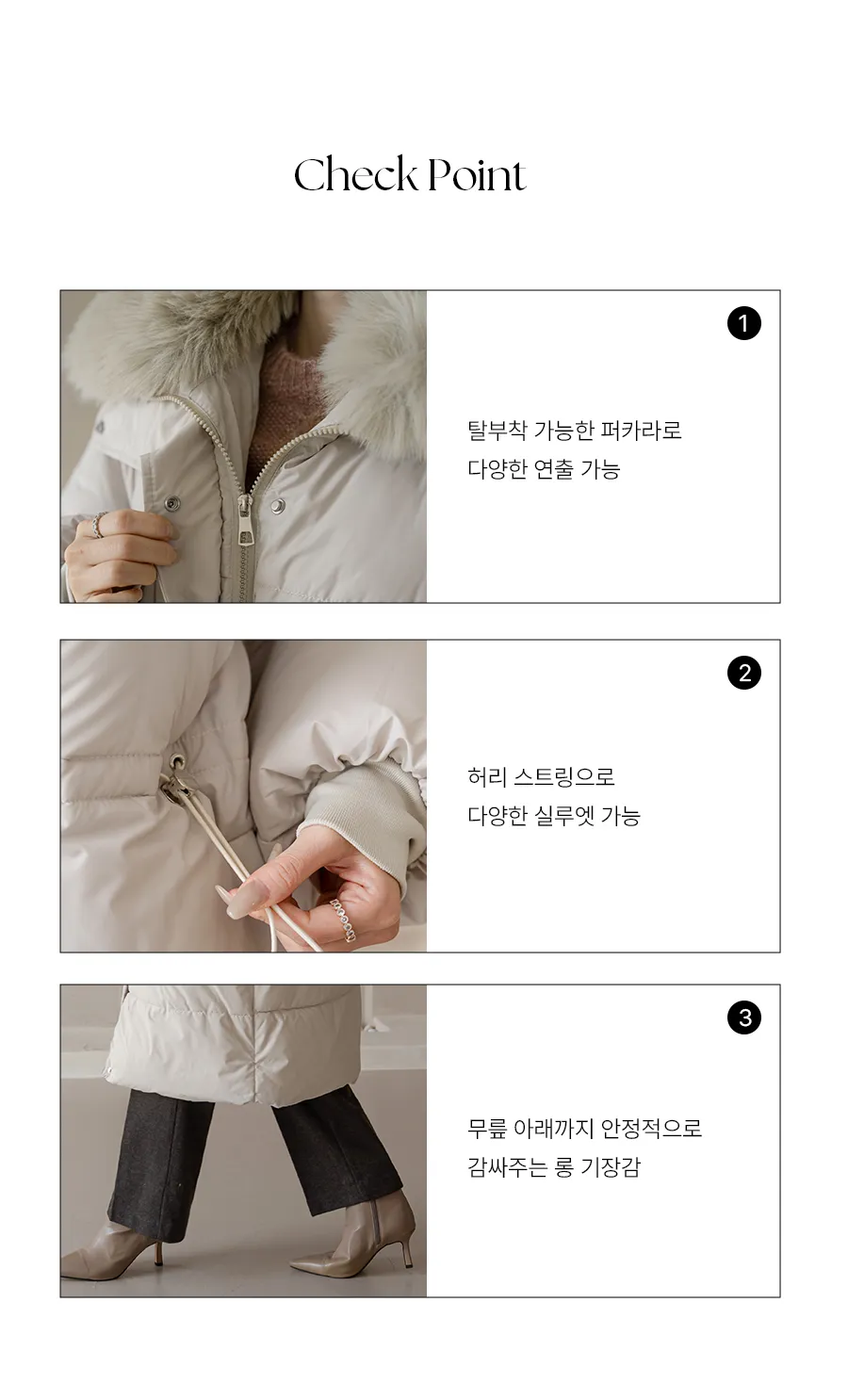 Check Point

1

탈부착 가능한 퍼카라로
다양한 연출 가능

2

허리 스트링으로
다양한 실루엣 가능

3

무릎 아래까지 안정적으로
감싸주는 롱 기장감