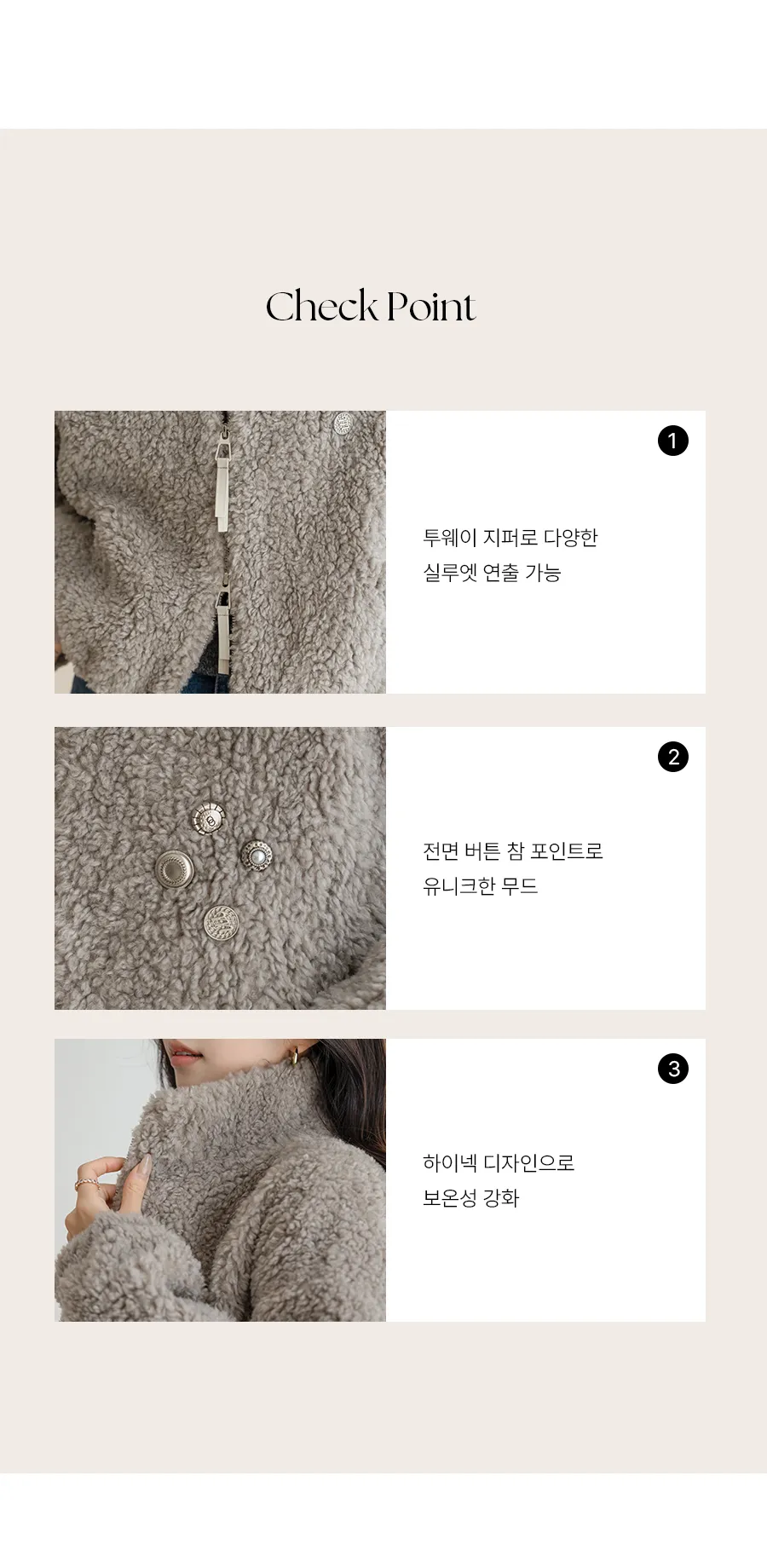 Check Point

1

투웨이 지퍼로 다양한
실루엣 연출 가능

2

전면 버튼 참 포인트로
유니크한 무드

3

하이넥 디자인으로
보온성 강화