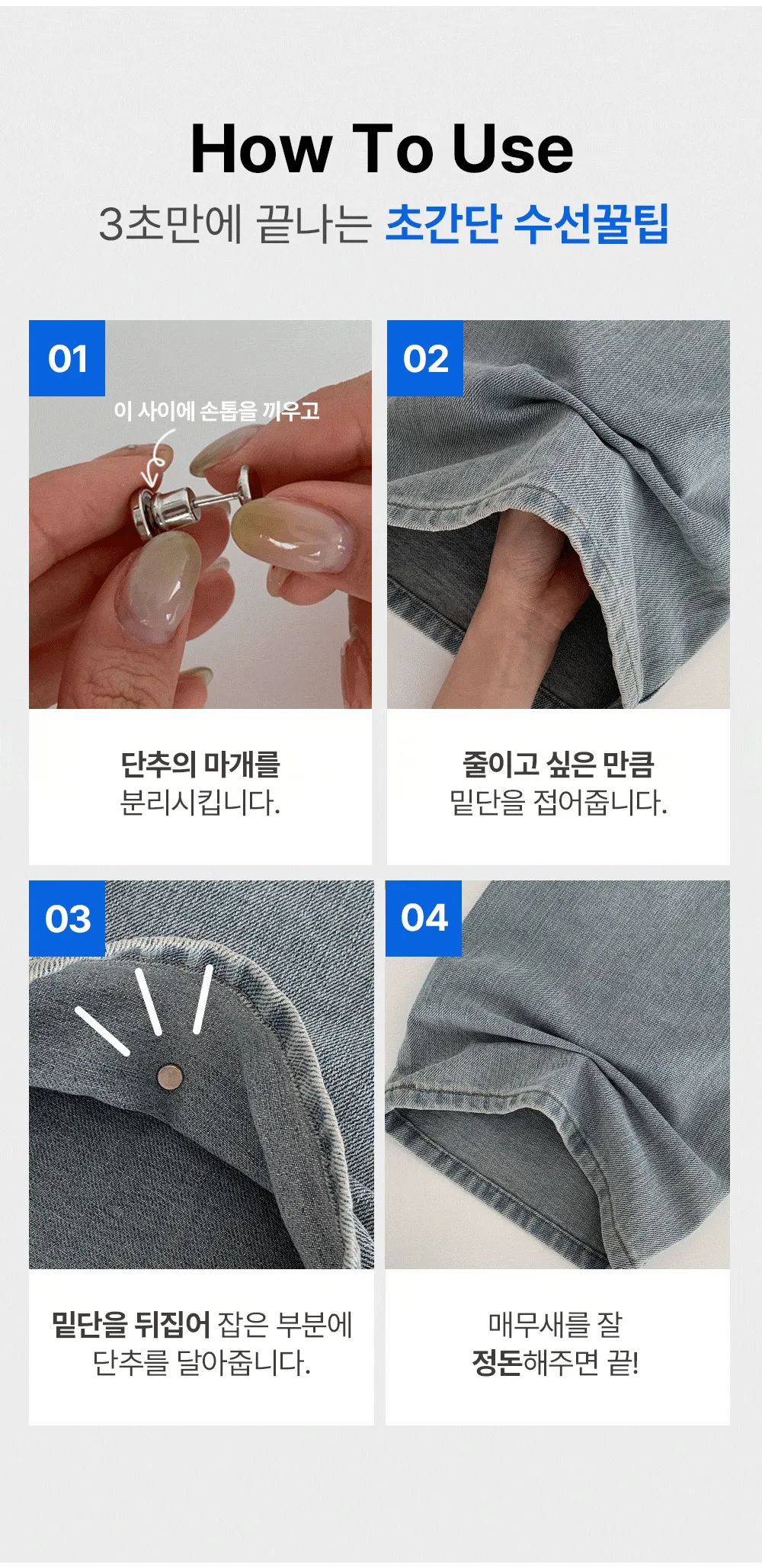 How To Use

3초만에 끝나는 초간단 수선꿀팁

01

이 사이에 손톱을 끼우고

단추의 마개를 분리시킵니다.

02

줄이고 싶은 만큼 밑단을 접어줍니다.

03

밑단을 뒤집어 잡은 부분에 단추를 달아줍니다.

04

매무새를 잘 정돈해주면 끝!