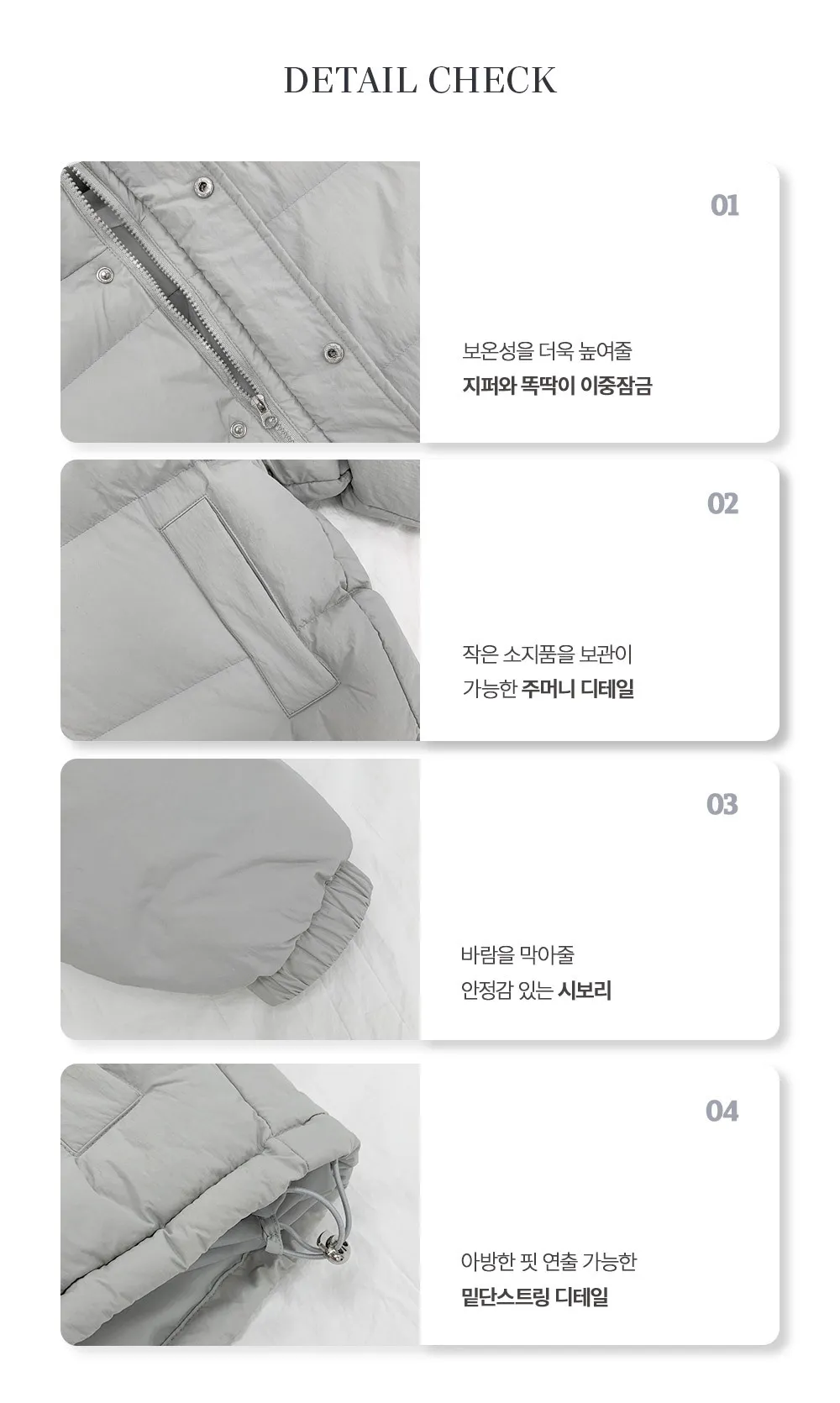 DETAIL CHECK

01

보온성을 더욱 높여줄
지퍼와 똑딱이 이중잠금

02

작은 소지품을 보관이
가능한 주머니 디테일

03

바람을 막아줄
안정감 있는 시보리

04

아방한 핏 연출 가능한
밑단스트링 디테일