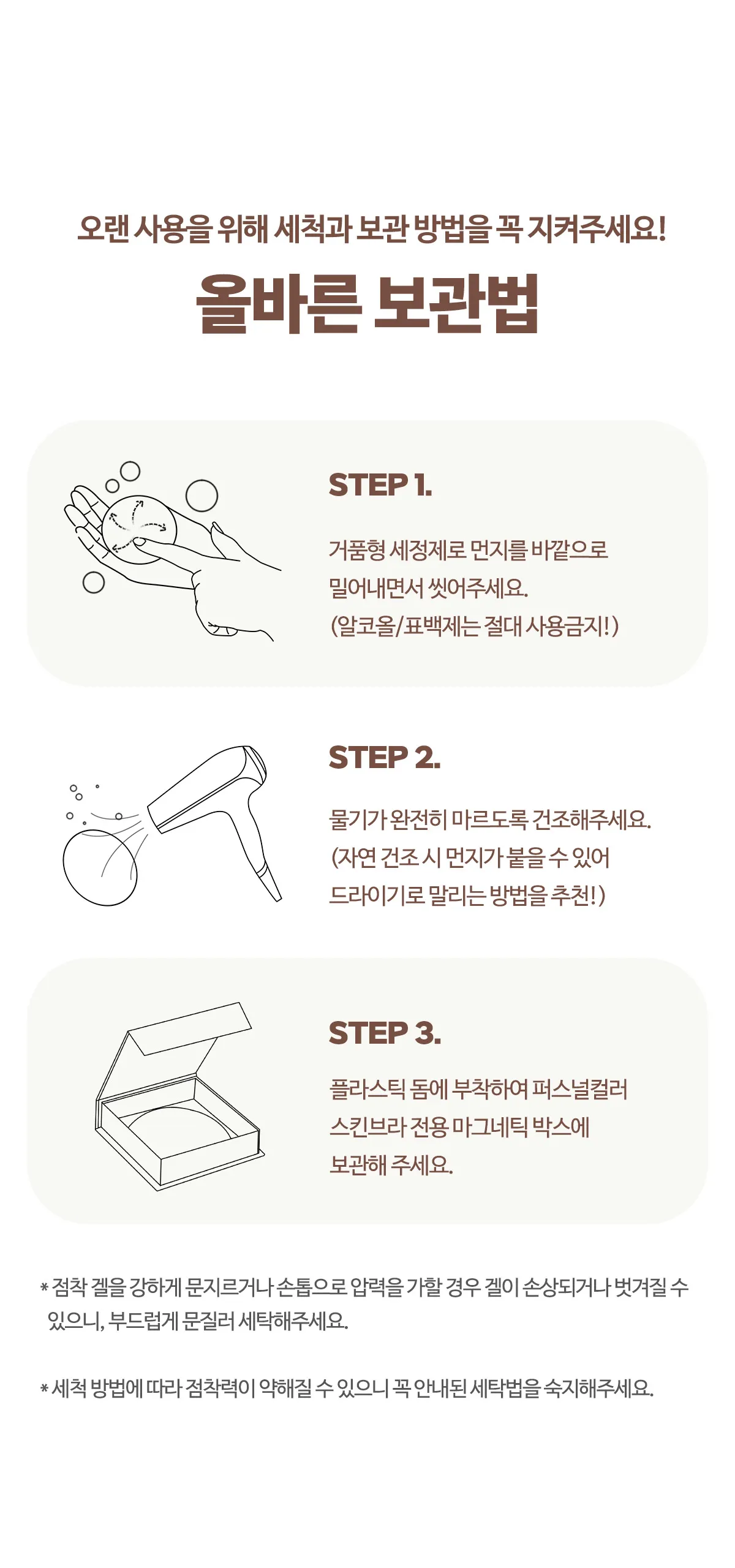 오랜 사용을 위해 세척과 보관 방법을 꼭 지켜주세요!

올바른 보관법

STEP 1.

거품형 세정제로 먼지를 바깥으로 밀어내면서 씻어주세요. (알코올/표백제는 절대 사용금지!)

STEP 2.

물기가 완전히 마르도록 건조해주세요. (자연 건조 시 먼지가 붙을 수 있어 드라이기로 말리는 방법을 추천!)

STEP 3.

플라스틱 돔에 부착하여 퍼스널컬러 스킨브라 전용 마그네틱 박스에 보관해 주세요.

* 점착 겔을 강하게 문지르거나 손톱으로 압력을 가할 경우 겔이 손상되거나 벗겨질 수 있으니, 부드럽게 문질러 세탁해주세요.

* 세척 방법에 따라 점착력이 약해질 수 있으니 꼭 안내된 세탁법을 숙지해주세요.