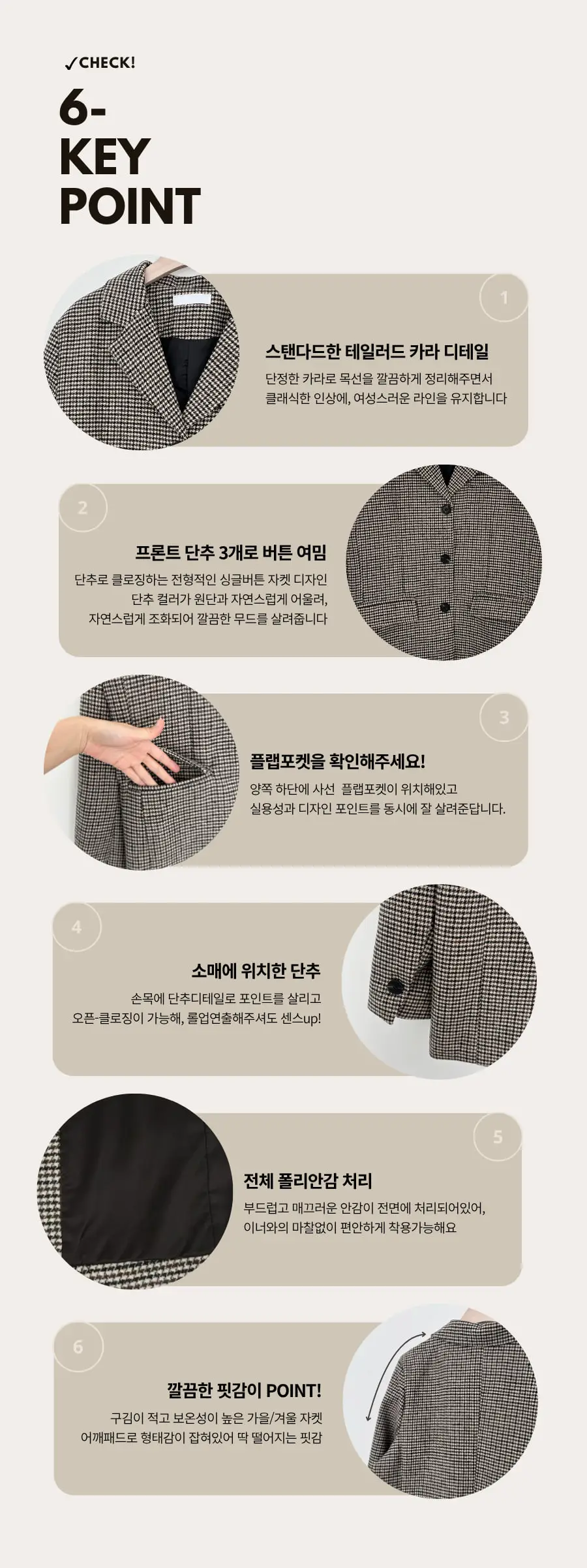 ✓CHECK!

6-
KEY
POINT

1

스탠다드한 테일러드 카라 디테일

단정한 카라로 목선을 깔끔하게 정리해주면서 클래식한 인상에, 여성스러운 라인을 유지합니다

2

프론트 단추 3개로 버튼 여밈

단추로 클로징하는 전형적인 싱글버튼 자켓 디자인 단추 컬러가 원단과 자연스럽게 어울려, 자연스럽게 조화되어 깔끔한 무드를 살려줍니다

3

플랩포켓을 확인해주세요!

양쪽 하단에 사선 플랩포켓이 위치해있고 실용성과 디자인 포인트를 동시에 잘 살려준답니다.

4

소매에 위치한 단추

손목에 단추디테일로 포인트를 살리고 오픈-클로징이 가능해, 롤업연출해주셔도 센스up!

5

전체 폴리안감 처리

부드럽고 매끄러운 안감이 전면에 처리되어있어, 이너와의 마찰없이 편안하게 착용가능해요

6

깔끔한 핏감이 POINT!

구김이 적고 보온성이 높은 가을/겨울 자켓 어깨패드로 형태감이 잡혀있어 딱 떨어지는 핏감