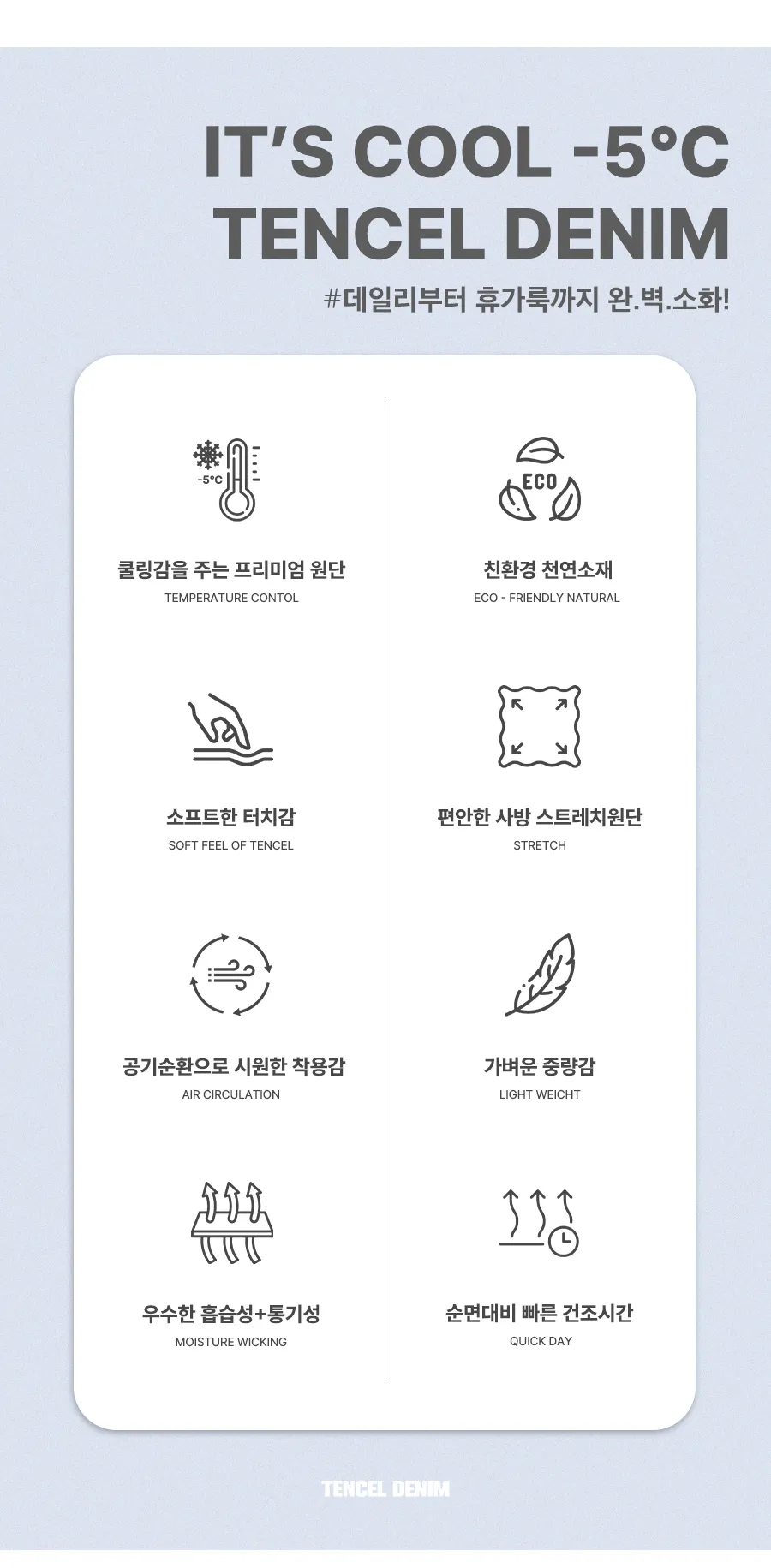 IT'S COOL -5°C
TENCEL DENIM

#데일리부터 휴가룩까지 완.벽.소화!

-5°C

쿨링감을 주는 프리미엄 원단
TEMPERATURE CONTOL

소프트한 터치감
SOFT FEEL OF TENCEL

공기순환으로 시원한 착용감
AIR CIRCULATION

우수한 흡습성+통기성
MOISTURE WICKING

ECO

친환경 천연소재
ECO - FRIENDLY NATURAL

편안한 사방 스트레치원단
STRETCH

가벼운 중량감
LIGHT WEICHT

순면대비 빠른 건조시간
QUICK DAY

TENCEL DENIM