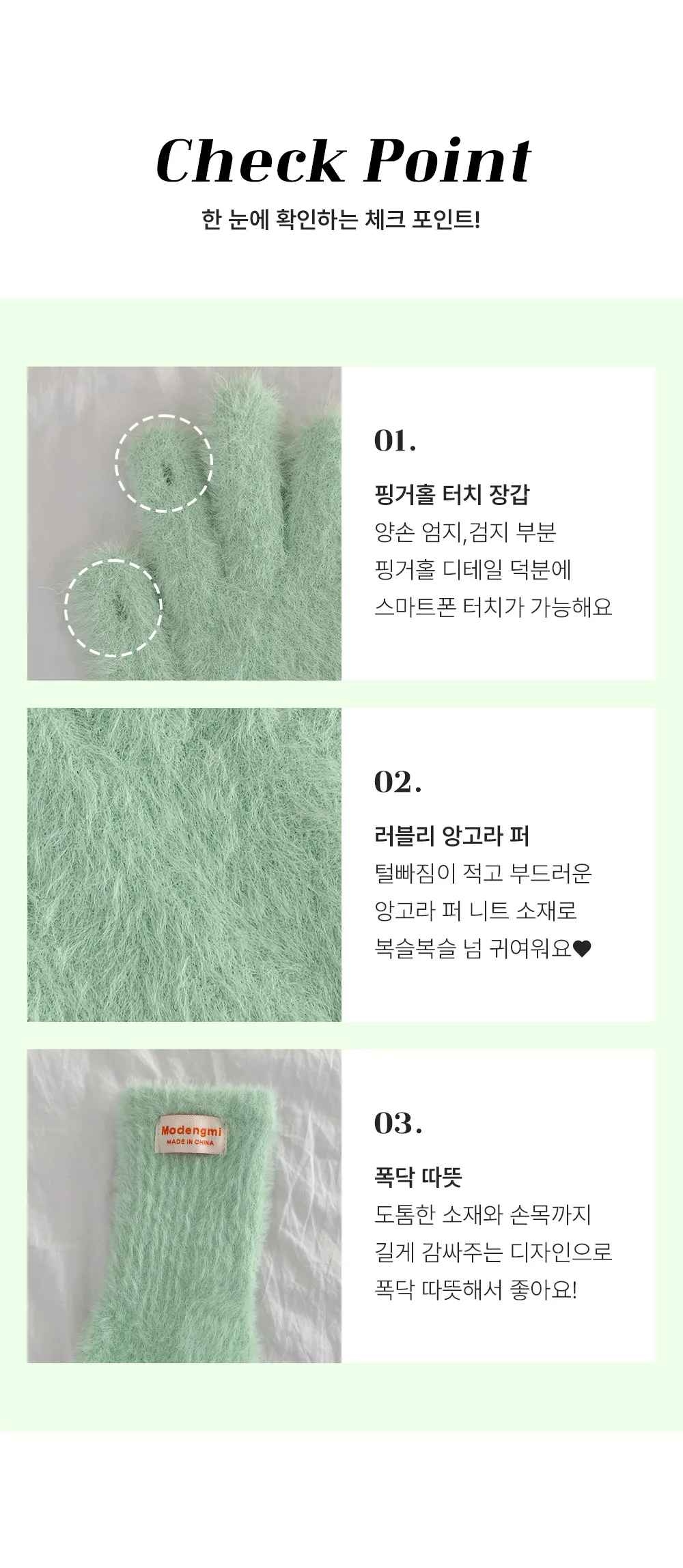 Check Point

한 눈에 확인하는 체크 포인트!

01.

핑거홀 터치 장갑
양손 엄지,검지 부분
핑거홀 디테일 덕분에
스마트폰 터치가 가능해요

02.

러블리 앙고라 퍼
털빠짐이 적고 부드러운
앙고라 퍼 니트 소재로
복슬복슬 넘 귀여워요♥

Modengmi
MADE IN CHINA

03.

폭닥 따뜻
도톰한 소재와 손목까지
길게 감싸주는 디자인으로
폭닥 따뜻해서 좋아요!