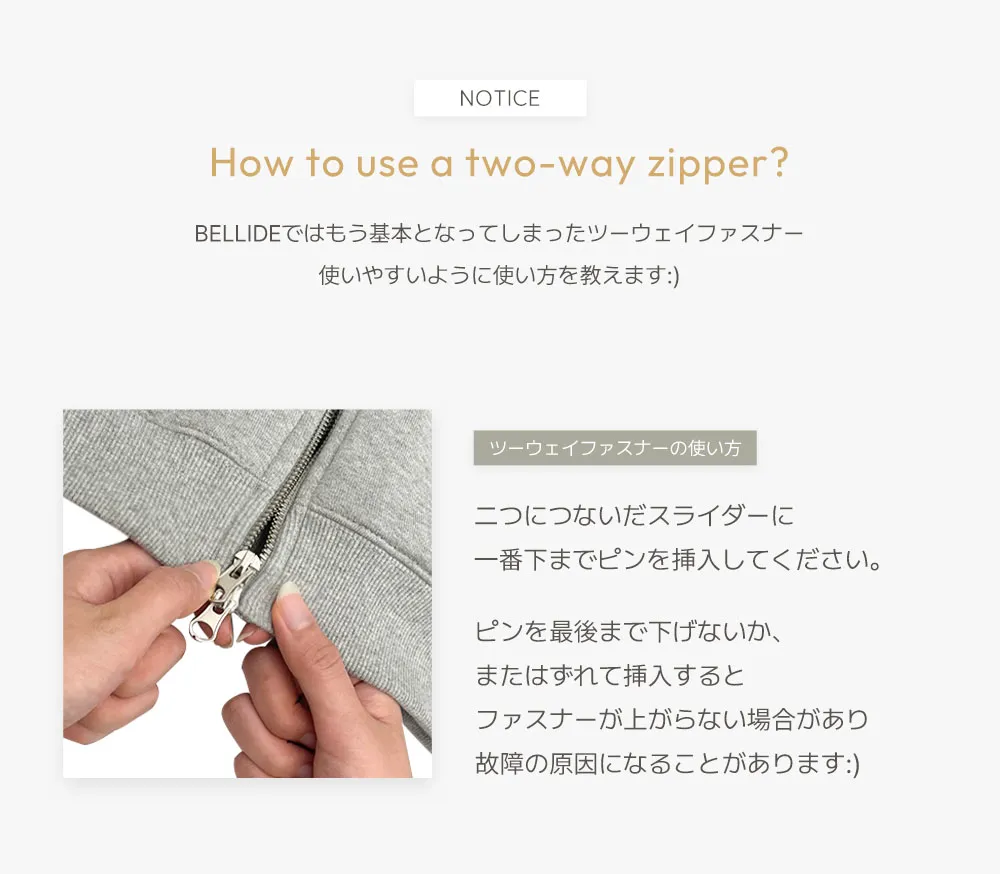 NOTICE

How to use a two-way zipper?

BELLIDEではもう基本となってしまったツーウェイファスナー
使いやすいように使い方を教えます:)

ツーウェイファスナーの使い方

二つにつないだスライダーに
一番下までピンを挿入してください。

ピンを最後まで下げないか、
またはずれて挿入すると
ファスナーが上がらない場合があり
故障の原因になることがあります:)