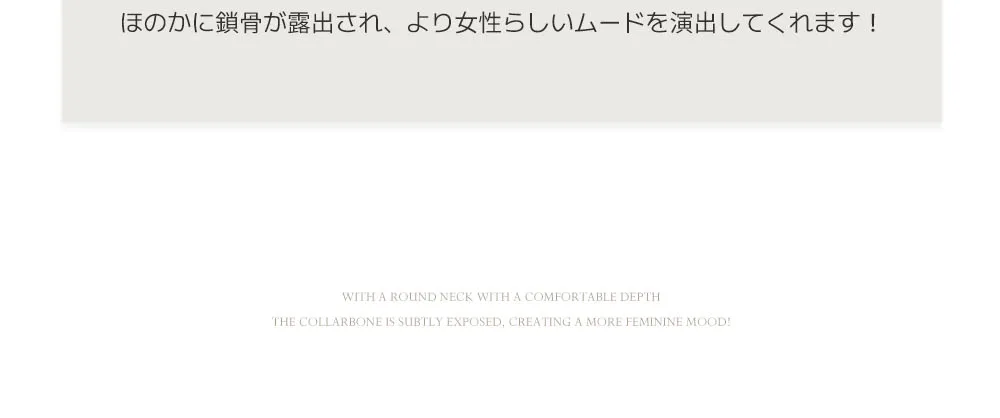 ほのかに鎖骨が露出され、より女性らしいムードを演出してくれます！

WITH A ROUND NECK WITH A COMFORTABLE DEPTH
THE COLLARBONE IS SUBTLY EXPOSED, CREATING A MORE FEMININE MOOD!