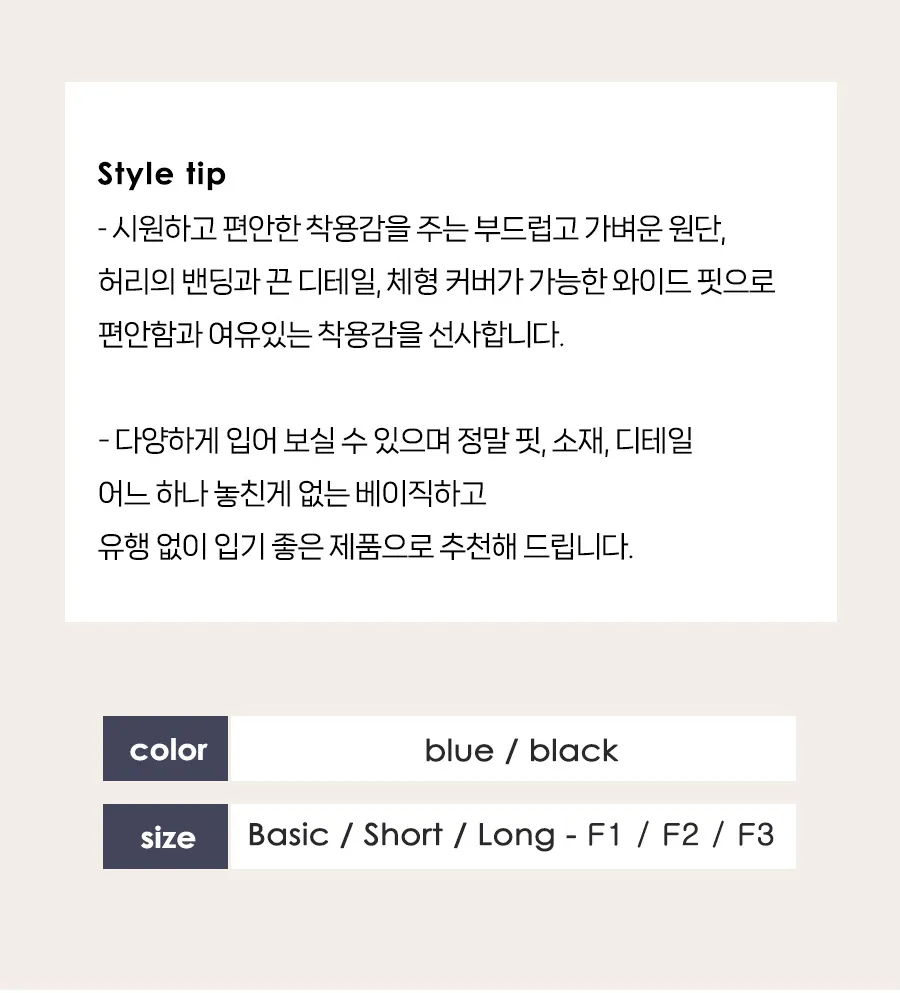 Style tip

- 시원하고 편안한 착용감을 주는 부드럽고 가벼운 원단, 허리의 밴딩과 끈 디테일, 체형 커버가 가능한 와이드 핏으로 편안함과 여유있는 착용감을 선사합니다.

- 다양하게 입어 보실 수 있으며 정말 핏, 소재, 디테일 어느 하나 놓친게 없는 베이직하고 유행 없이 입기 좋은 제품으로 추천해 드립니다.

color
blue / black

size
Basic / Short / Long - F1 / F2 / F3