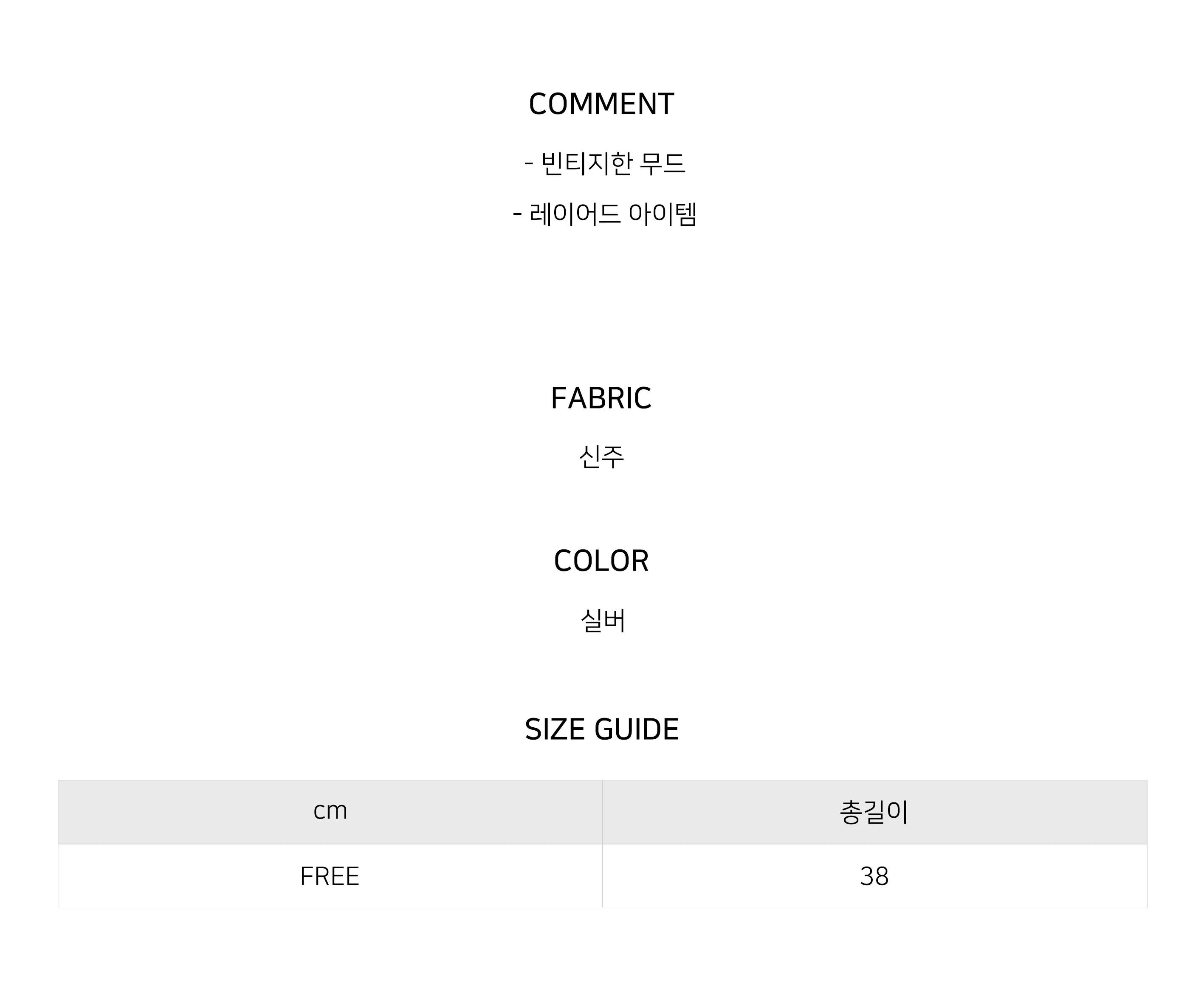 COMMENT

- 빈티지한 무드

- 레이어드 아이템

FABRIC

신주

COLOR

실버

SIZE GUIDE

| cm | 총길이 |
|---|---|
| FREE | 38 |