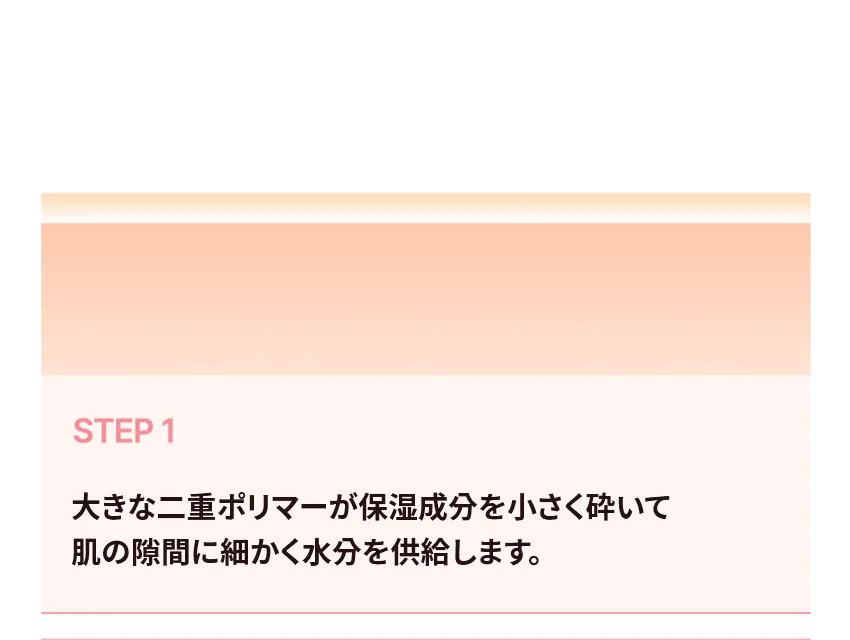 STEP 1

大きな二重ポリマーが保湿成分を小さく砕いて肌の隙間に細かく水分を供給します。