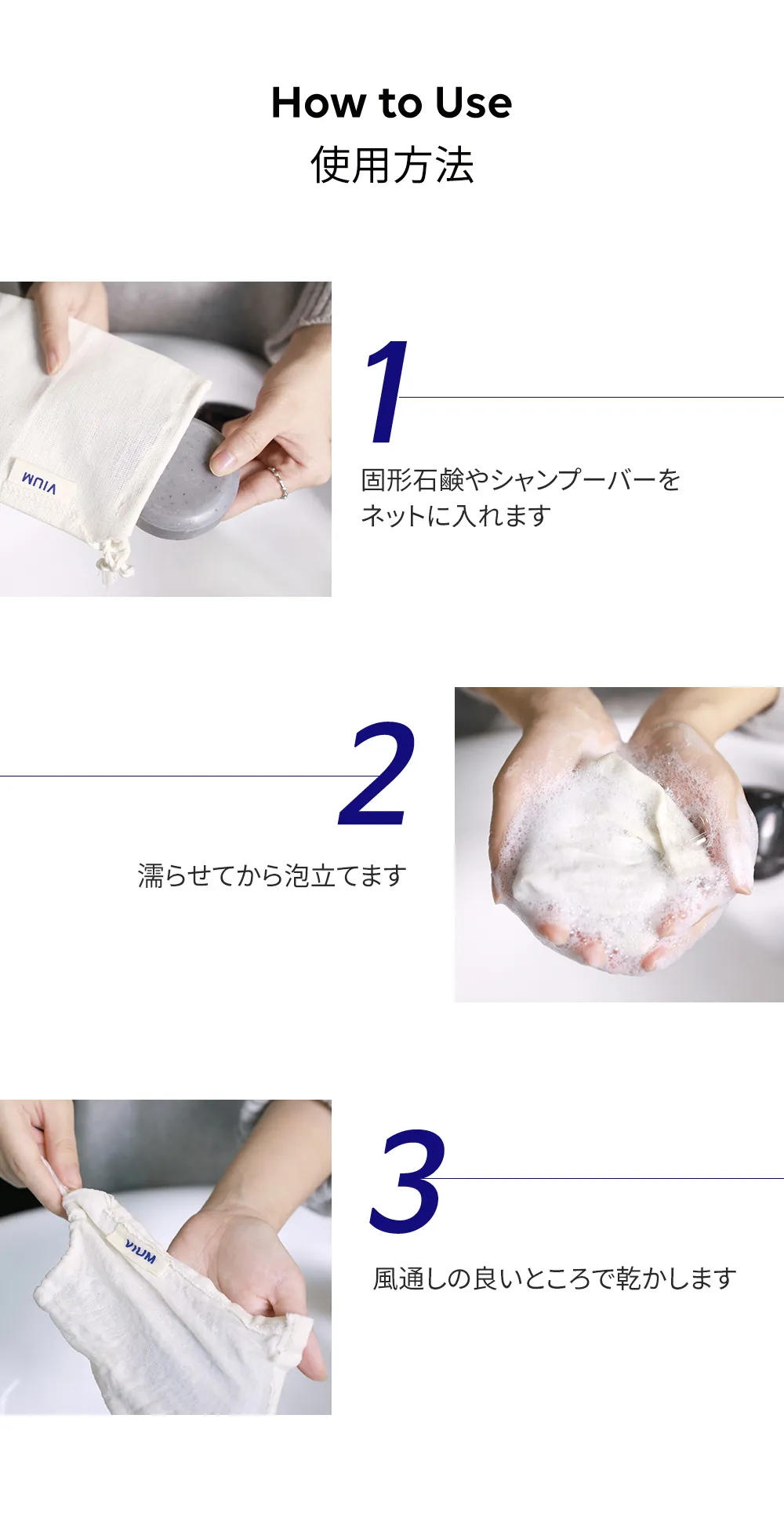 How to Use
使用方法

VIUM

1
固形石鹸やシャンプーバーをネットに入れます

2
濡らせてから泡立てます

VIUM

3
風通しの良いところで乾かします