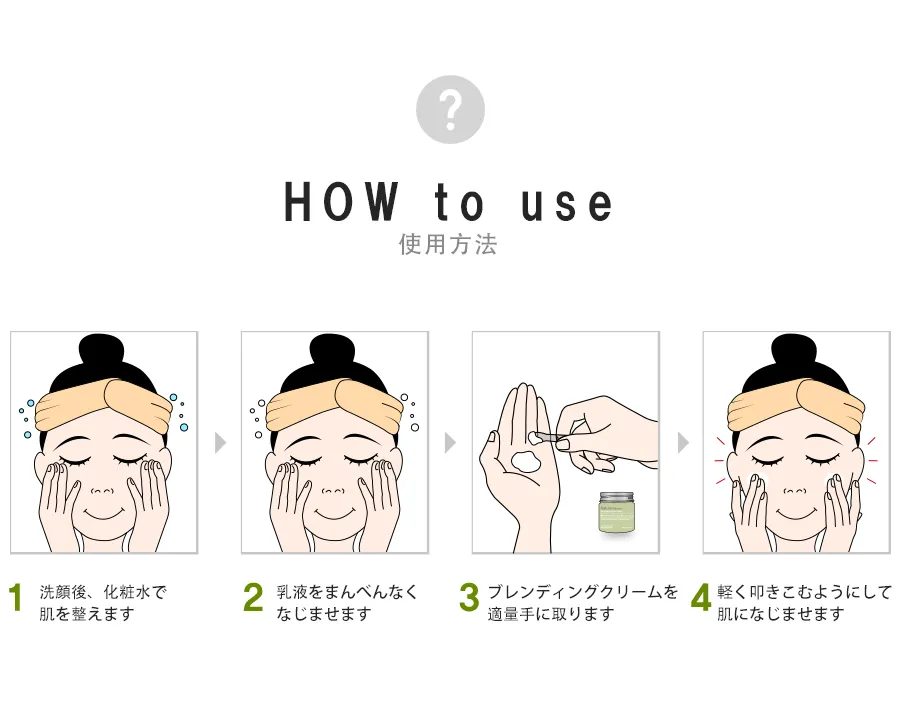 ?

HOW to use
使用方法

1 洗顔後、化粧水で肌を整えます

2 乳液をまんべんなくなじませます

3 ブレンディングクリームを適量手に取ります

4 軽く叩きこむようにして肌になじませます