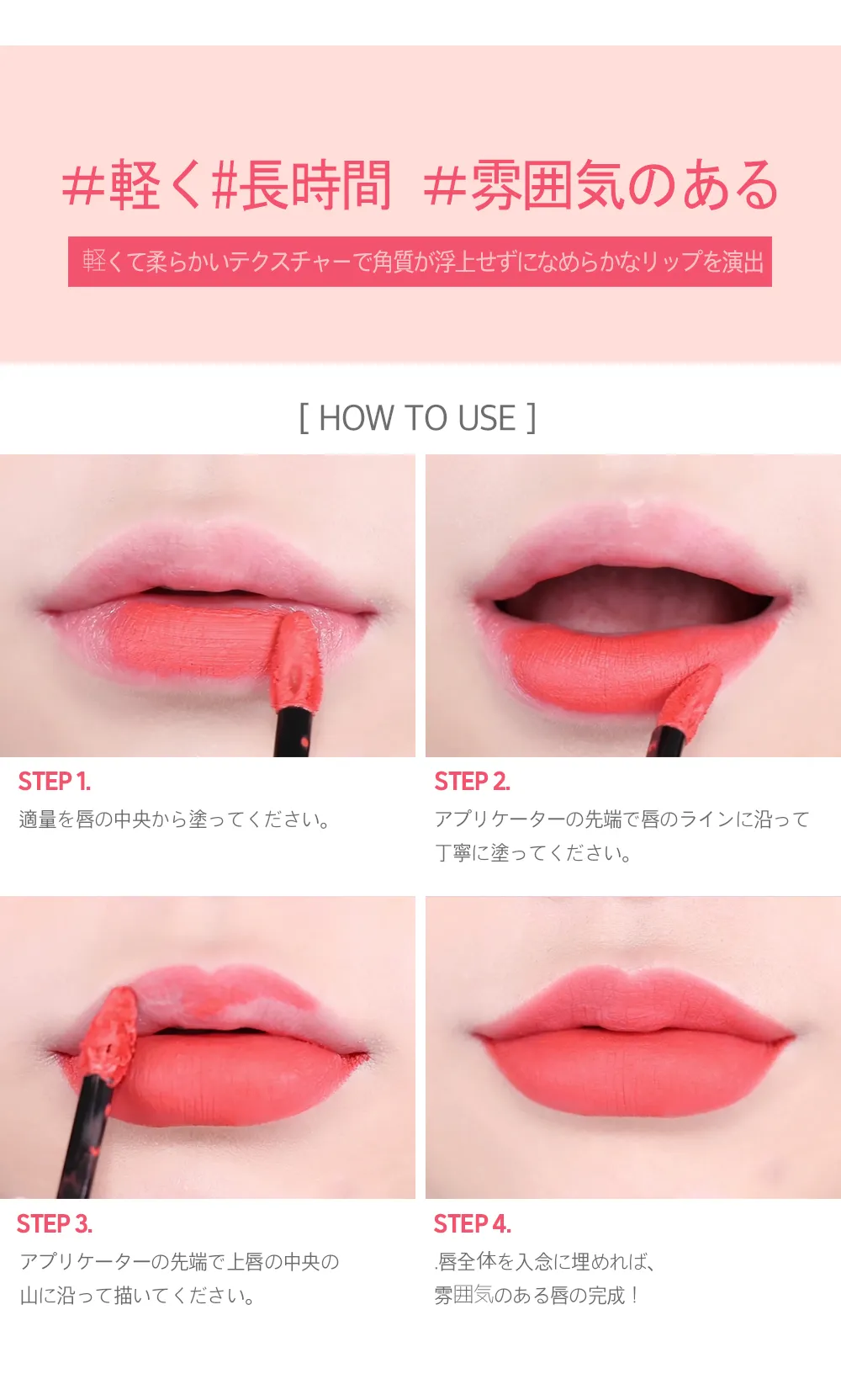 #軽く#長時間 #雰囲気のある

軽くて柔らかいテクスチャーで角質が浮上せずになめらかなリップを演出

[ HOW TO USE ]

STEP 1.
適量を唇の中央から塗ってください。

STEP 2.
アプリケーターの先端で唇のラインに沿って丁寧に塗ってください。

STEP 3.
アプリケーターの先端で上唇の中央の山に沿って描いてください。

STEP 4.
.唇全体を入念に埋めれば、雰囲気のある唇の完成！