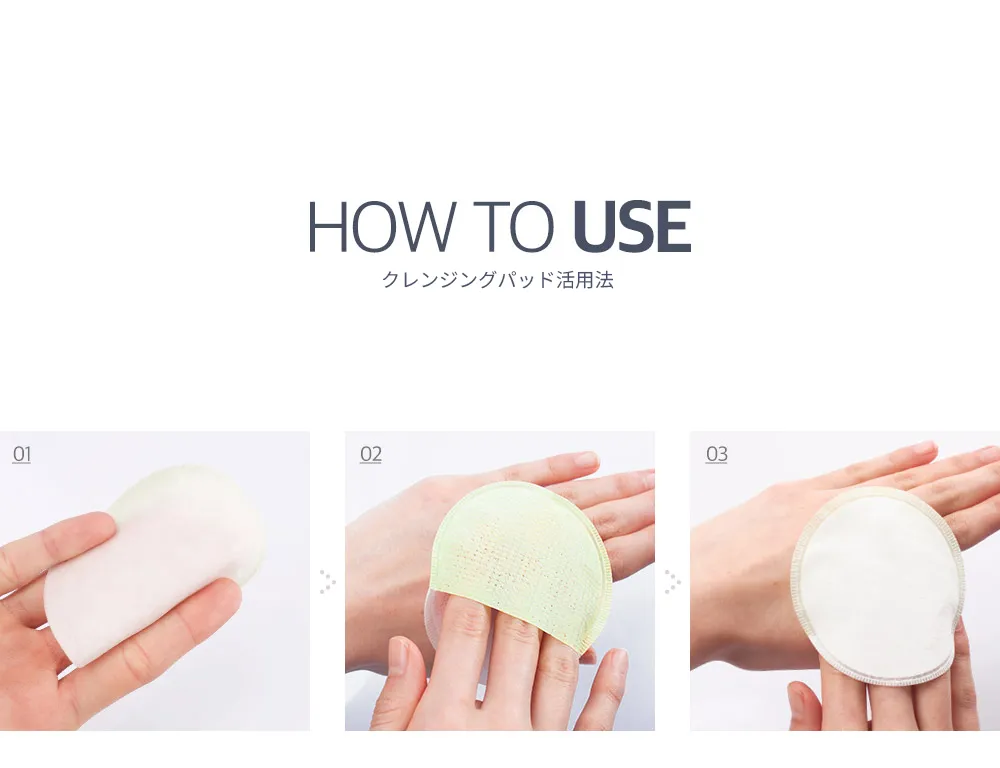 HOW TO USE
クレンジングパッド活用法

01

02

03