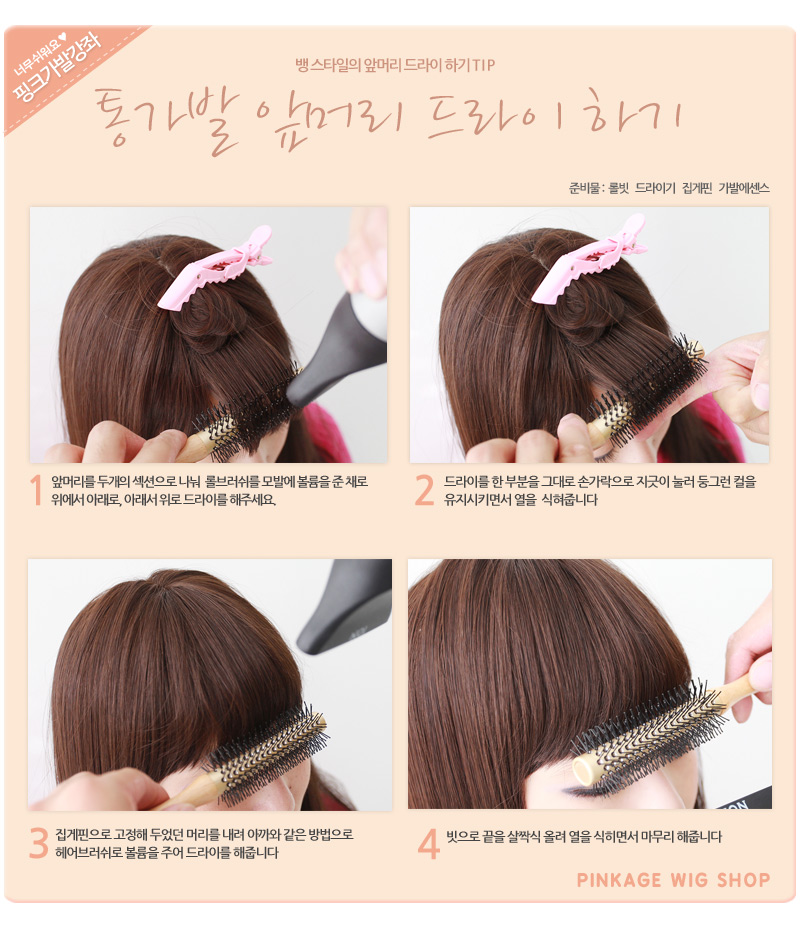 너무쉬워요♥
핑크가발강좌

뱅 스타일의 앞머리 드라이 하기 TIP

통가발 앞머리 드라이 하기

준비물 : 롤빗 드라이기 집게핀 가발에센스

1 앞머리를 두개의 섹션으로 나눠 롤브러쉬를 모발에 볼륨을 준 채로 위에서 아래로, 아래서 위로 드라이를 해주세요.

2 드라이를 한 부분을 그대로 손가락으로 지긋이 눌러 둥그런 컬을 유지시키면서 열을 식혀줍니다

3 집게핀으로 고정해 두었던 머리를 내려 아까와 같은 방법으로 헤어브러쉬로 볼륨을 주어 드라이를 해줍니다

4 빗으로 끝을 살짝식 올려 열을 식히면서 마무리 해줍니다

PINKAGE WIG SHOP